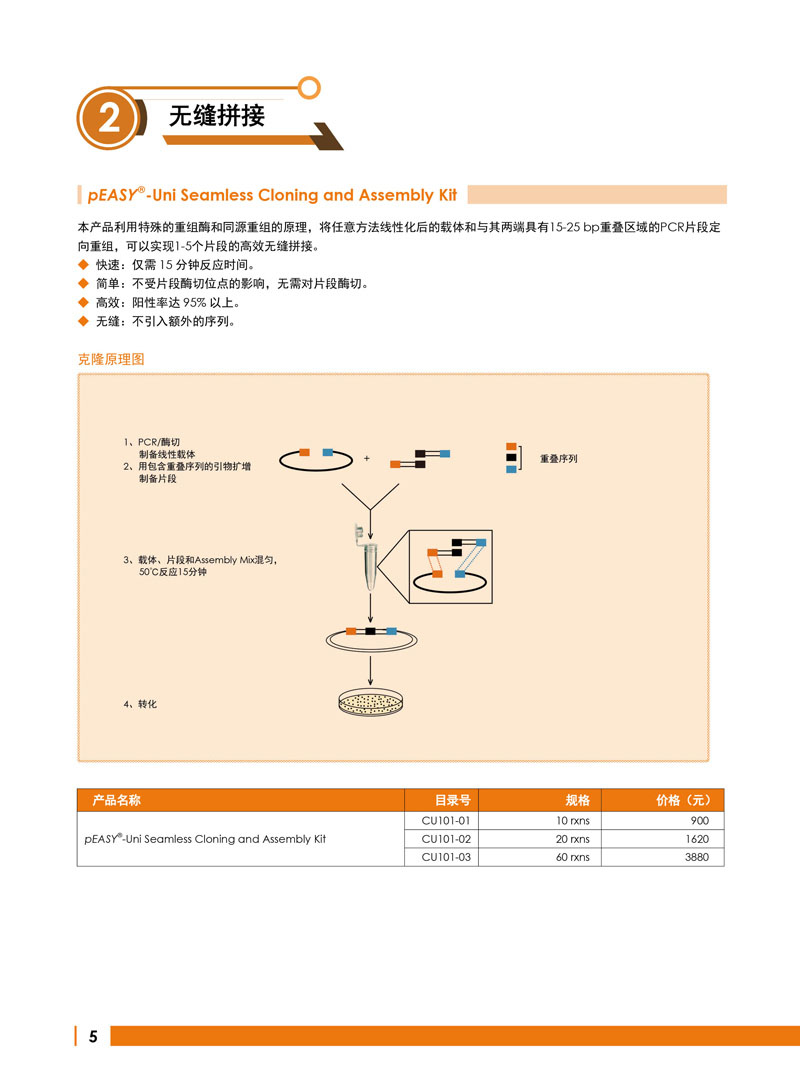 2 无缝拼接

pEASY®-Uni Seamless Cloning and Assembly Kit

本产品利用特殊的重组酶和同源重组的原理，将任意方法线性化后的载体和与其两端具有15-25 bp重叠区域的PCR片段定向重组，可以实现1-5个片段的高效无缝拼接。

◆ 快速：仅需 15 分钟反应时间。
◆ 简单：不受片段酶切位点的影响，无需对片段酶切。
◆ 高效：阳性率达 95% 以上。
◆ 无缝：不引入额外的序列。

克隆原理图

1、PCR/酶切
制备线性载体
2、用包含重叠序列的引物扩增
制备片段

+

重叠序列

3、载体、片段和Assembly Mix混匀，
50°C反应15分钟

4、转化

| 产品名称 | 目录号 | 规格 | 价格（元） |
|---|---|---|---|
| pEASY®-Uni Seamless Cloning and Assembly Kit | CU101-01 | 10 rxns | 900 |
| | CU101-02 | 20 rxns | 1620 |
| | CU101-03 | 60 rxns | 3880 |

5